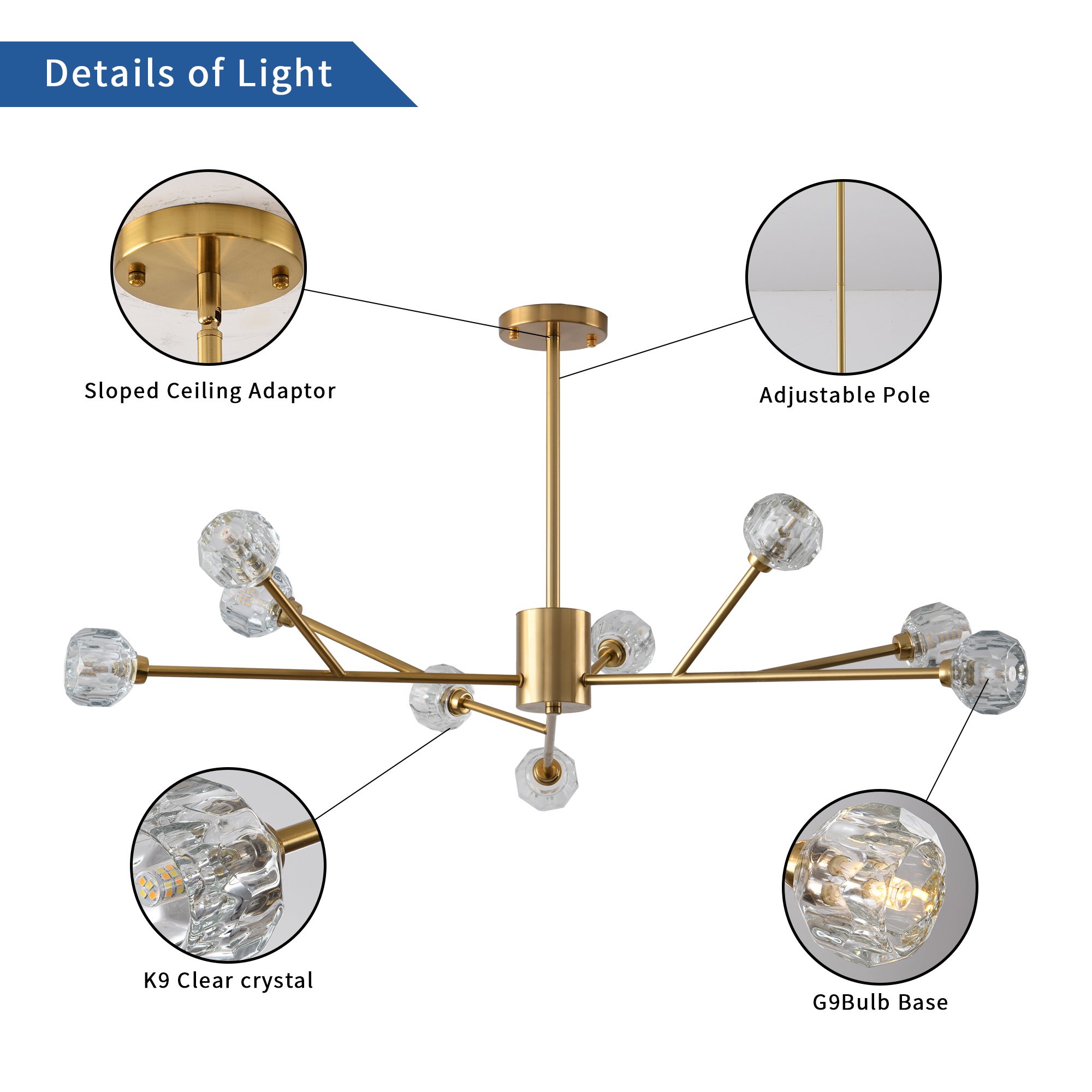 Details of Light

Sloped Ceiling Adaptor

Adjustable Pole

K9 Clear crystal

G9Bulb Base