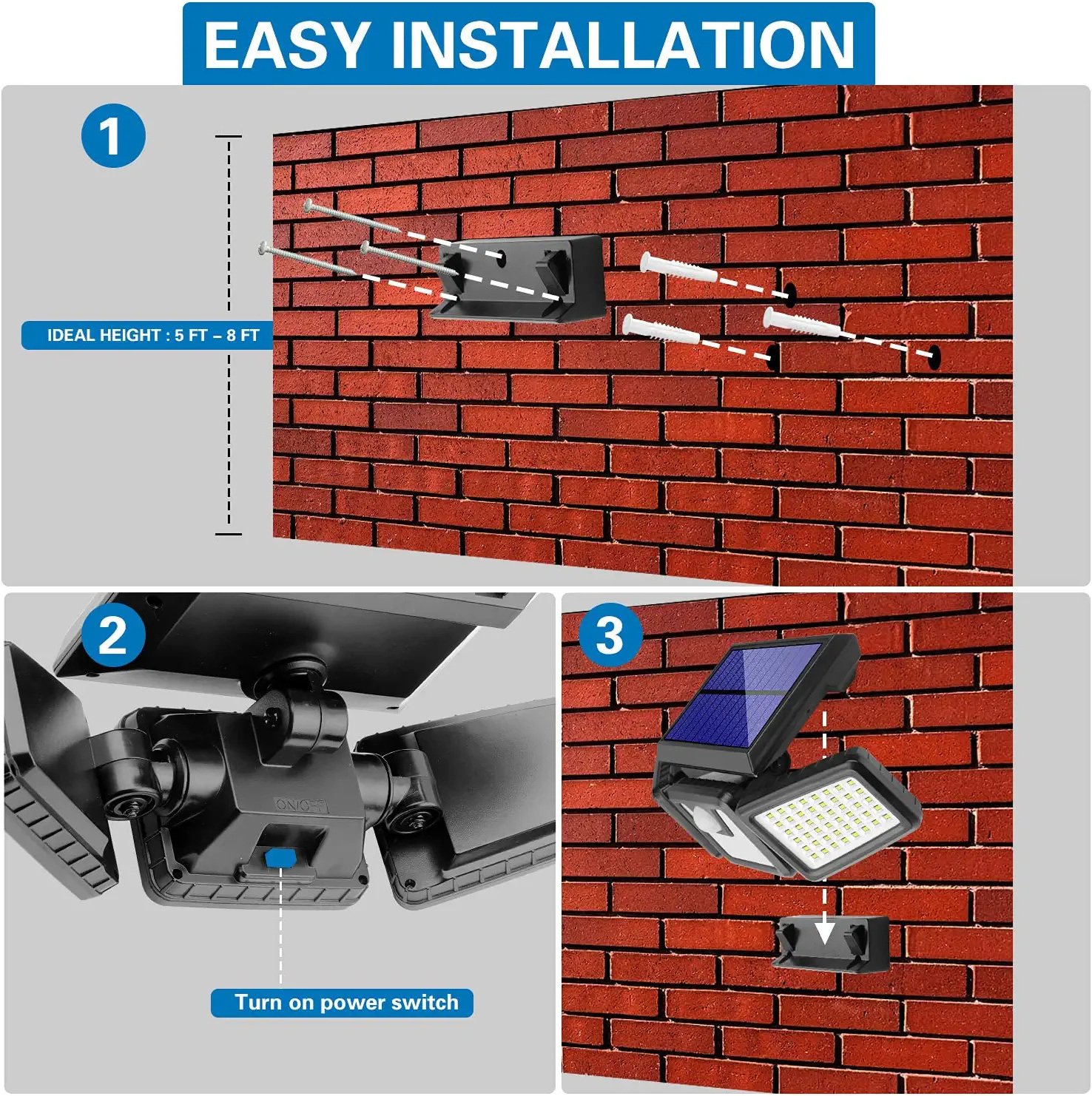 EASY INSTALLATION

1

IDEAL HEIGHT : 5 FT – 8 FT

2

ON/OFF

Turn on power switch

3